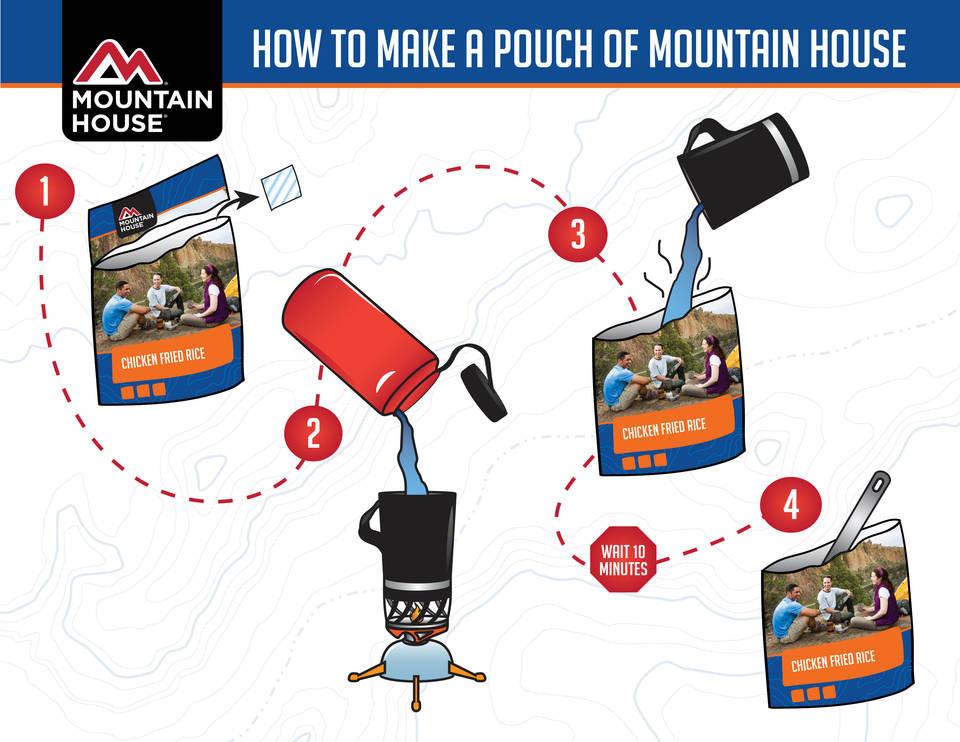 MOUNTAIN HOUSE

HOW TO MAKE A POUCH OF MOUNTAIN HOUSE

1

MOUNTAIN HOUSE

CHICKEN FRIED RICE

2

3

CHICKEN FRIED RICE

WAIT 10 MINUTES

4

CHICKEN FRIED RICE