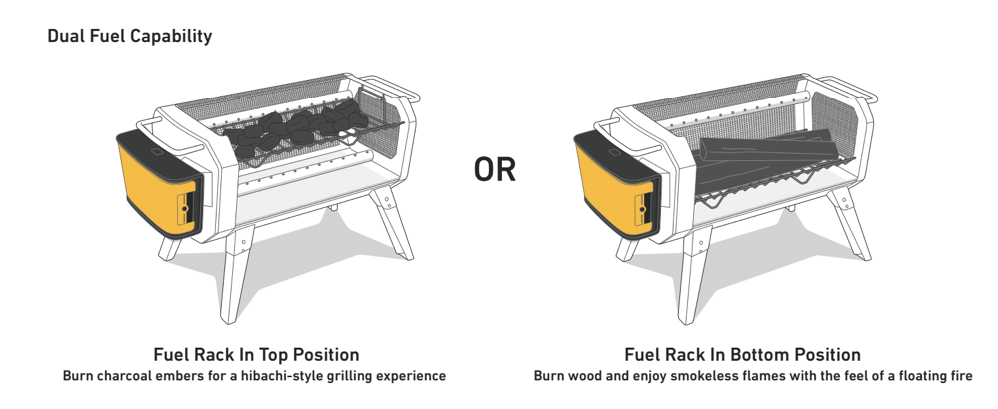 Dual Fuel Capability

OR

Fuel Rack In Top Position
Burn charcoal embers for a hibachi-style grilling experience

Fuel Rack In Bottom Position
Burn wood and enjoy smokeless flames with the feel of a floating fire