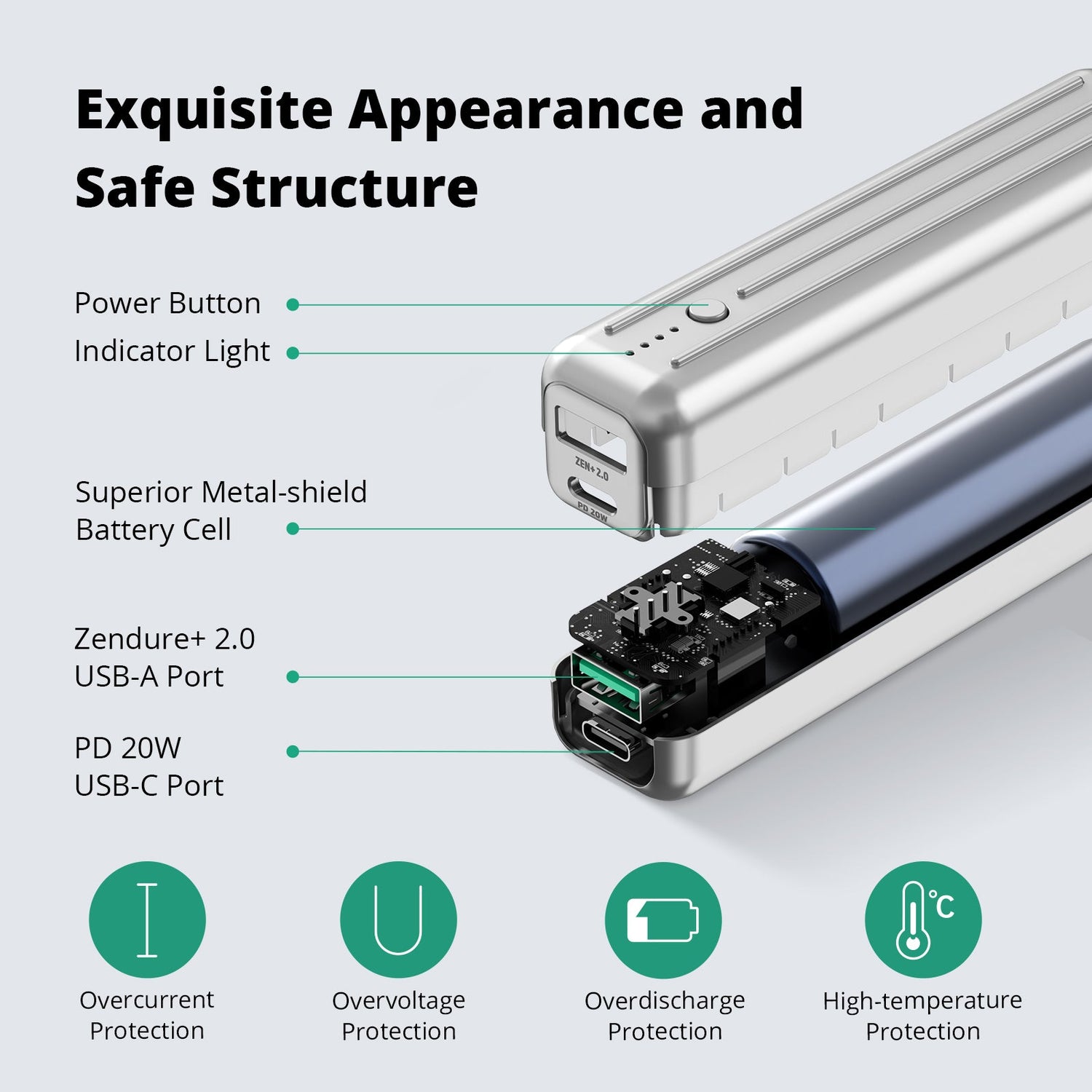 Exquisite Appearance and Safe Structure

Power Button

Indicator Light

ZEN+ 2.0

PD 20W

Superior Metal-shield Battery Cell

Zendure+ 2.0 USB-A Port

PD 20W USB-C Port

I

U

℃

Overcurrent Protection

Overvoltage Protection

Overdischarge Protection

High-temperature Protection